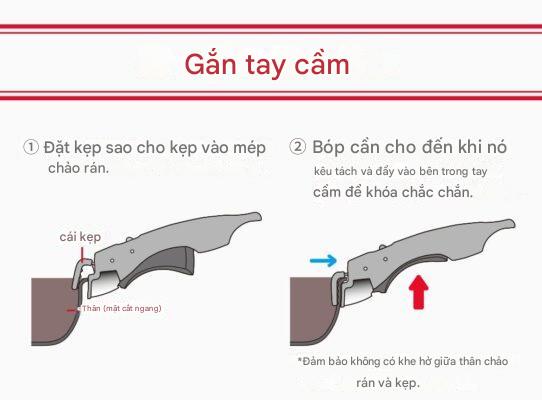 Gắn tay cầm

① Đặt kẹp sao cho kẹp vào mép chảo rán.

cái kẹp

Thân (mặt cắt ngang)

② Bóp cần cho đến khi nó kêu tách và đẩy vào bên trong tay cầm để khóa chắc chắn.

*Đảm bảo không có khe hở giữa thân chảo rán và kẹp.