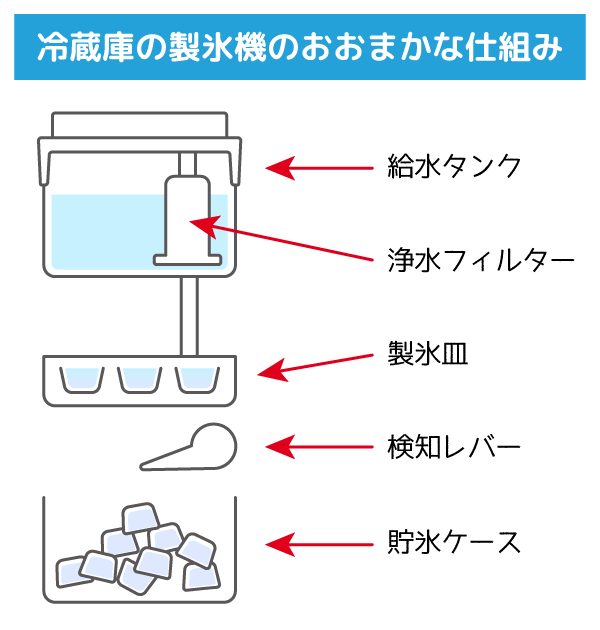 冷蔵庫の製氷機のおおまかな仕組み

給水タンク

浄水フィルター

製氷皿

検知レバー

貯氷ケース