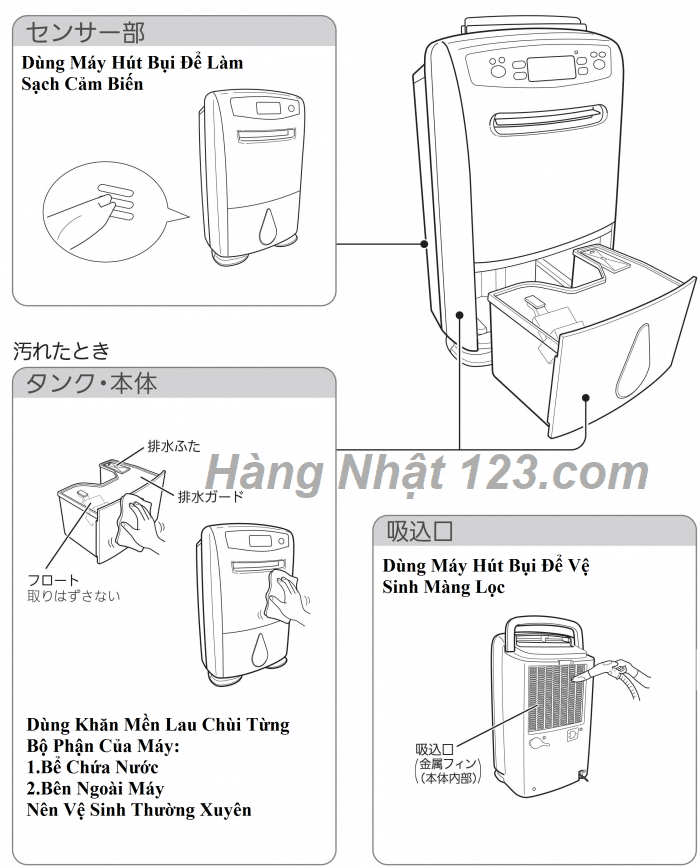 センサー部

Dùng Máy Hút Bụi Để Làm Sạch Cảm Biến

汚れたとき

タンク・本体

排水ふた

排水ガード

フロート
取りはずさない

Dùng Khăn Mền Lau Chùi Từng Bộ Phận Của Máy:
1.Bể Chứa Nước
2.Bên Ngoài Máy
Nên Vệ Sinh Thường Xuyên

Hàng Nhật 123.com

吸込口

Dùng Máy Hút Bụi Để Vệ Sinh Màng Lọc

吸込口
(金属フィン)
(本体内部)