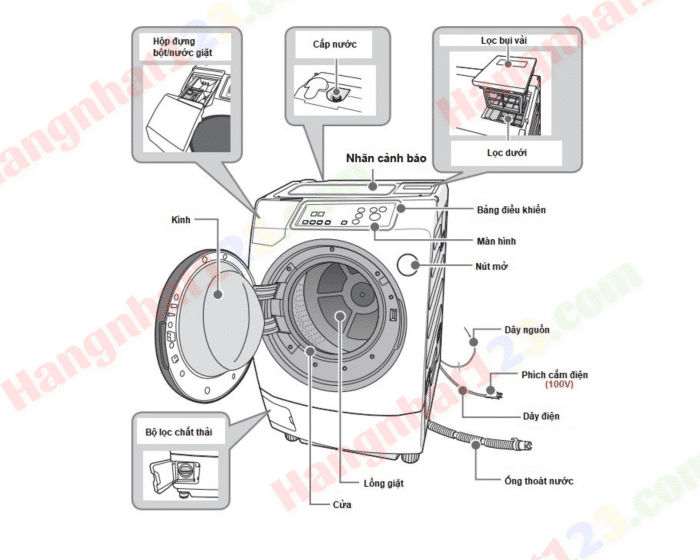 Hộp đựng bột/nước giặt

Cấp nước

Lọc bụi vải

Lọc dưới

Nhãn cảnh báo

Bảng điều khiển

Màn hình

Nút mở

Kính

Dây nguồn

Phích cắm điện (100V)

Dây điện

Bộ lọc chất thải

Ống thoát nước

Lồng giặt

Cửa

Hangnhat123.com
Hangnhat123.com
Hangnhat123.com
Hangnhat123.com