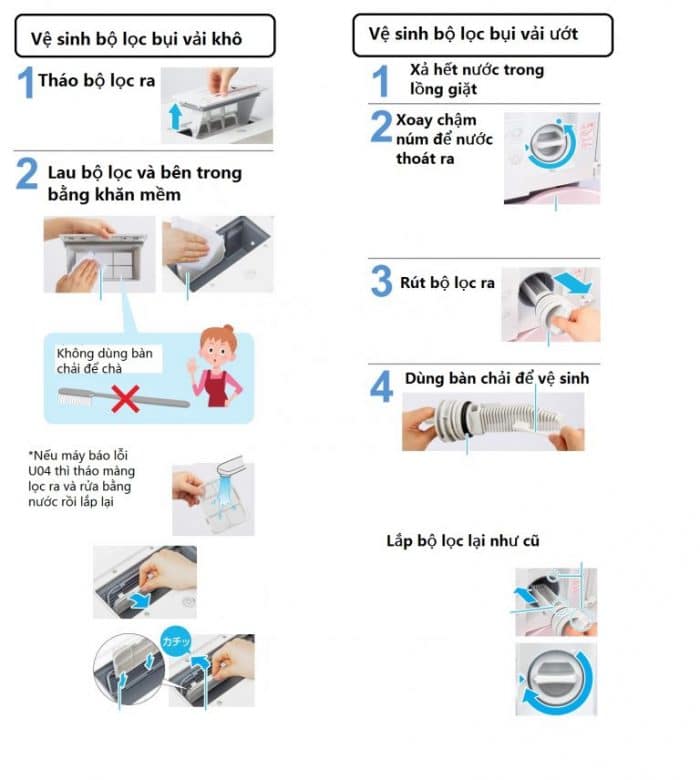 Vệ sinh bộ lọc bụi vải khô

1 Tháo bộ lọc ra

2 Lau bộ lọc và bên trong bằng khăn mềm

Không dùng bàn chải để chà

*Nếu máy báo lỗi U04 thì tháo màng lọc ra và rửa bằng nước rồi lắp lại

カチッ

Vệ sinh bộ lọc bụi vải ướt

1 Xả hết nước trong lồng giặt

2 Xoay chậm núm để nước thoát ra

3 Rút bộ lọc ra

4 Dùng bàn chải để vệ sinh

Lắp bộ lọc lại như cũ