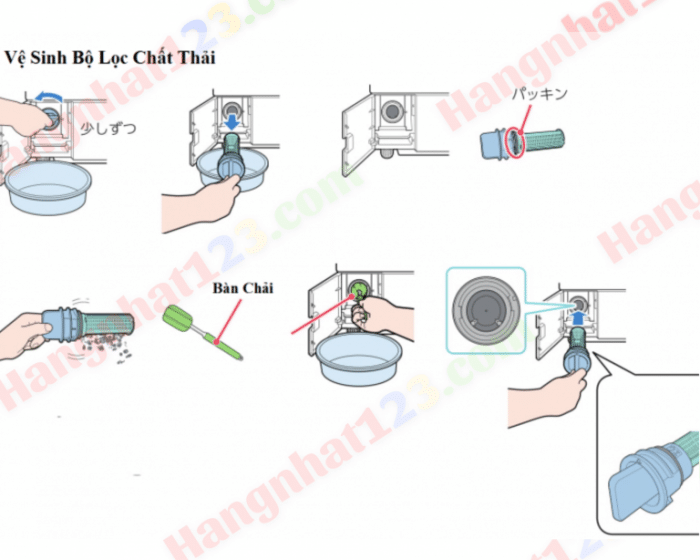 Vệ Sinh Bộ Lọc Chất Thải

少しずつ

パッキン

Bàn Chải

Hangnhat123.com