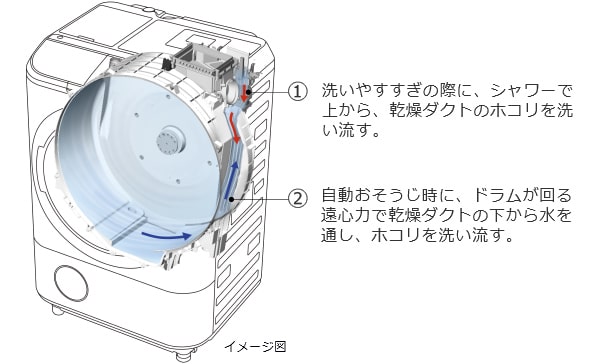 ① 洗いやすすぎの際に、シャワーで上から、乾燥ダクトのホコリを洗い流す。

② 自動おそうじ時に、ドラムが回る遠心力で乾燥ダクトの下から水を通し、ホコリを洗い流す。

イメージ図