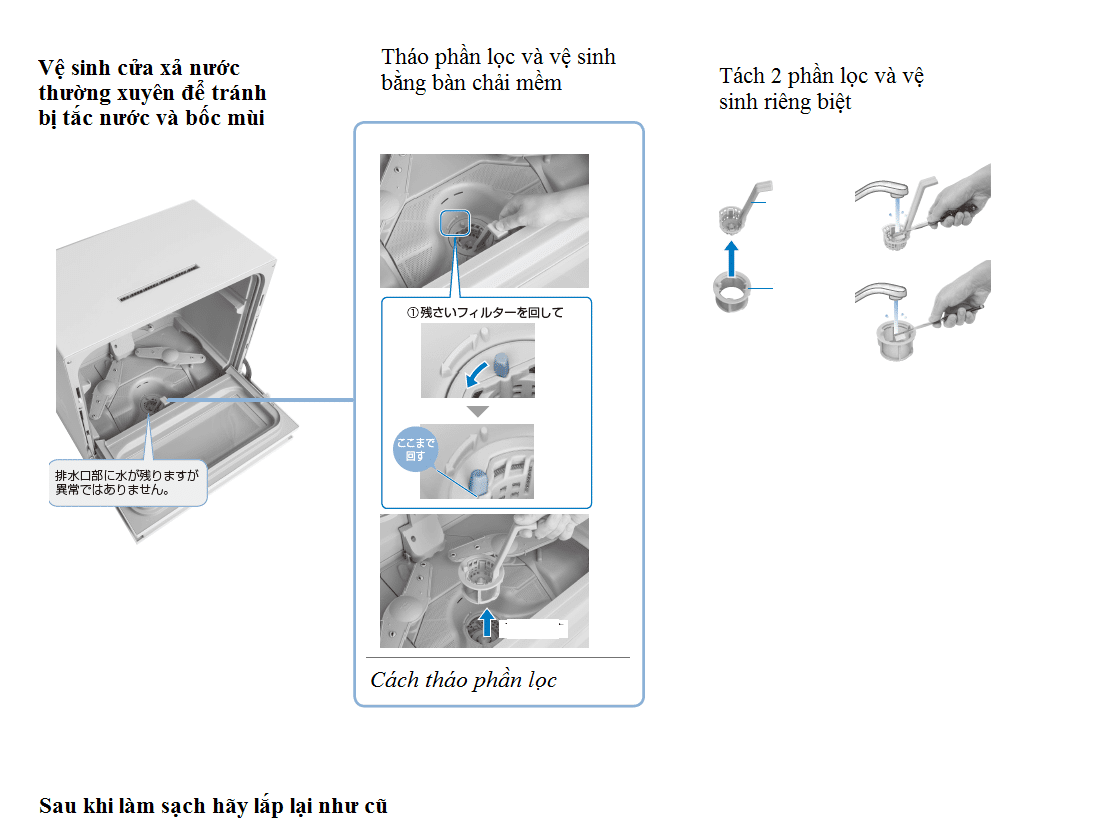 Vệ sinh cửa xả nước thường xuyên để tránh bị tắc nước và bốc mùi

排水口部に水が残りますが異常ではありません。

Tháo phần lọc và vệ sinh bằng bàn chải mềm

①残さいフィルターを回して

ここまで回す

Cách tháo phần lọc

Tách 2 phần lọc và vệ sinh riêng biệt

Sau khi làm sạch hãy lắp lại như cũ